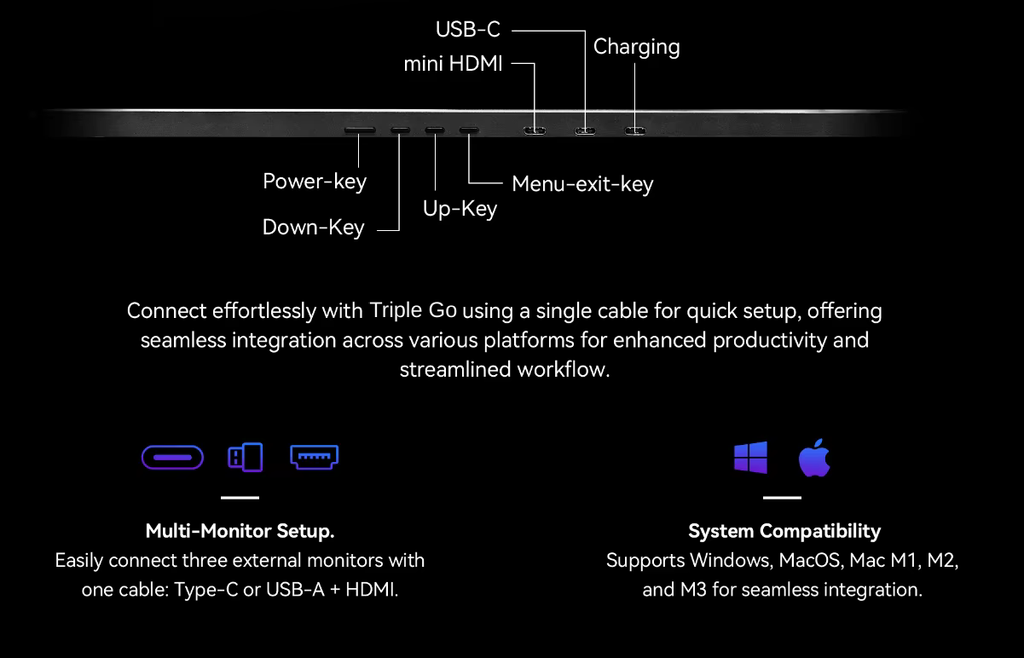 USB-C
mini HDMI
Charging

Power-key
Down-Key
Up-Key
Menu-exit-key

Connect effortlessly with Triple Go using a single cable for quick setup, offering seamless integration across various platforms for enhanced productivity and streamlined workflow.

Multi-Monitor Setup.
Easily connect three external monitors with one cable: Type-C or USB-A + HDMI.

System Compatibility
Supports Windows, MacOS, Mac M1, M2, and M3 for seamless integration.